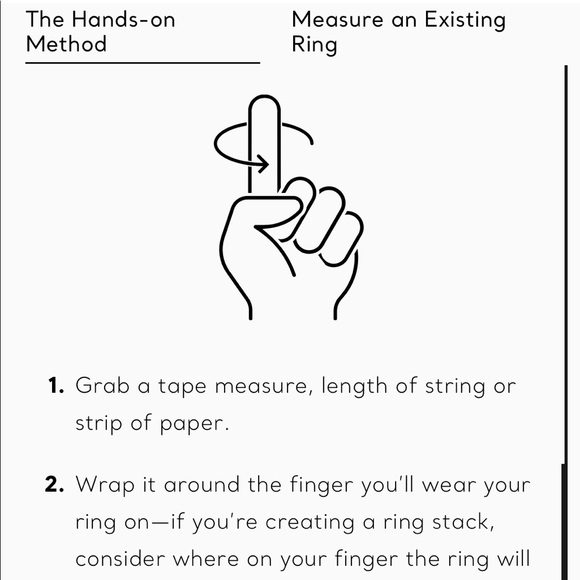 The Hands-on Method

Measure an Existing Ring

1. Grab a tape measure, length of string or strip of paper.

2. Wrap it around the finger you'll wear your ring on—if you're creating a ring stack, consider where on your finger the ring will